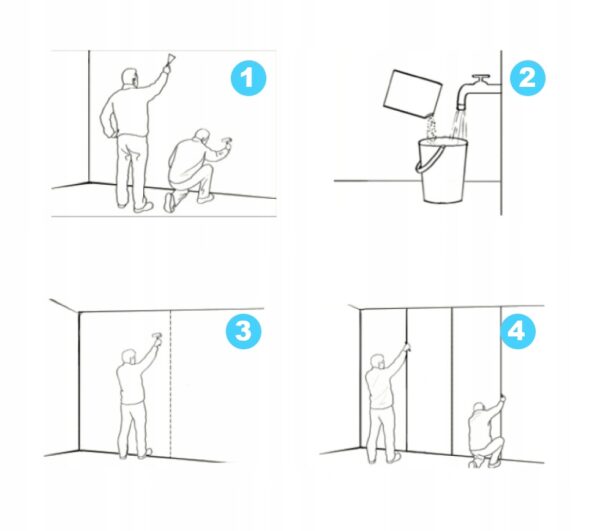 1

2

3

4